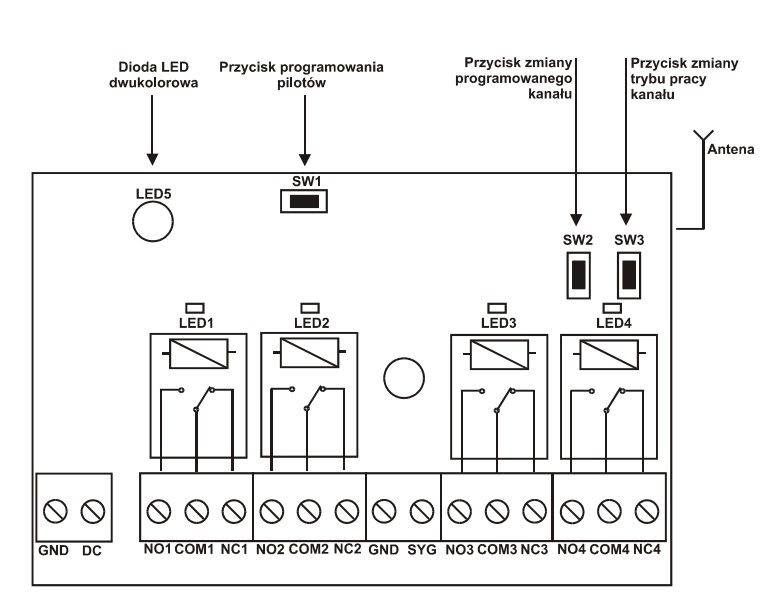 Dioda LED dwukolorowa

Przycisk programowania pilotów

Przycisk zmiany programowanego kanału

Przycisk zmiany trybu pracy kanału

Antena

LED5

SW1

SW2

SW3

LED1

LED2

LED3

LED4

GND DC

NO1 COM1 NC1

NO2 COM2 NC2

GND SYG

NO3 COM3 NC3

NO4 COM4 NC4